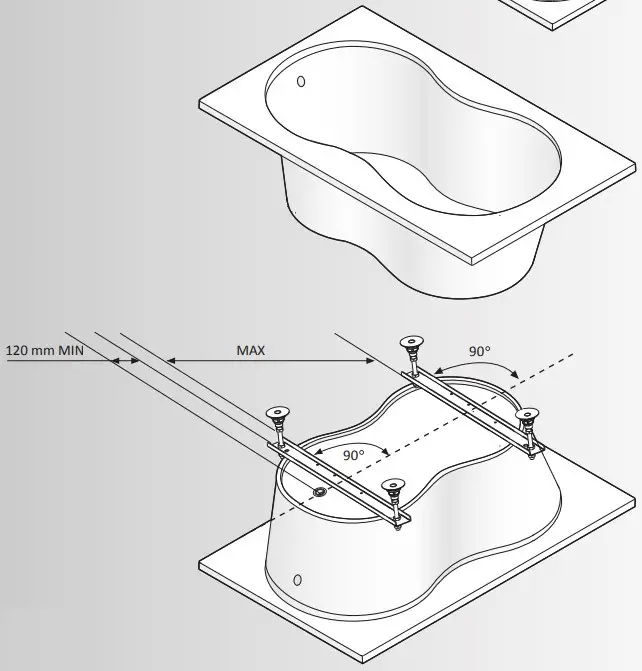 120 mm MIN

MAX

90°

90°