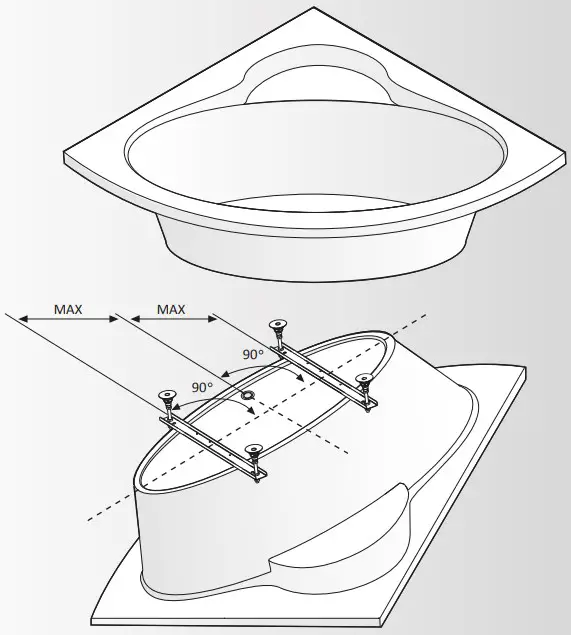 MAX
MAX
90°
90°