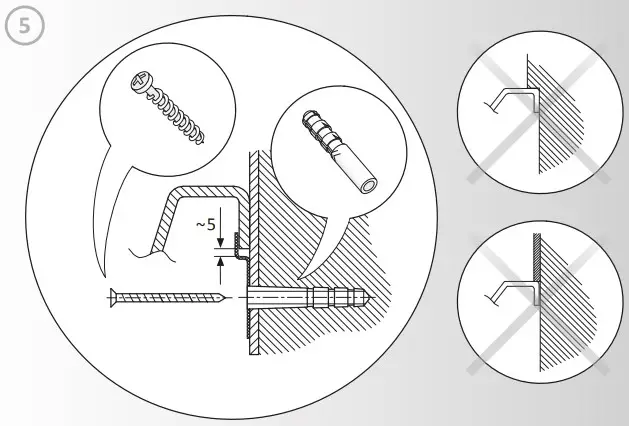 5

~5