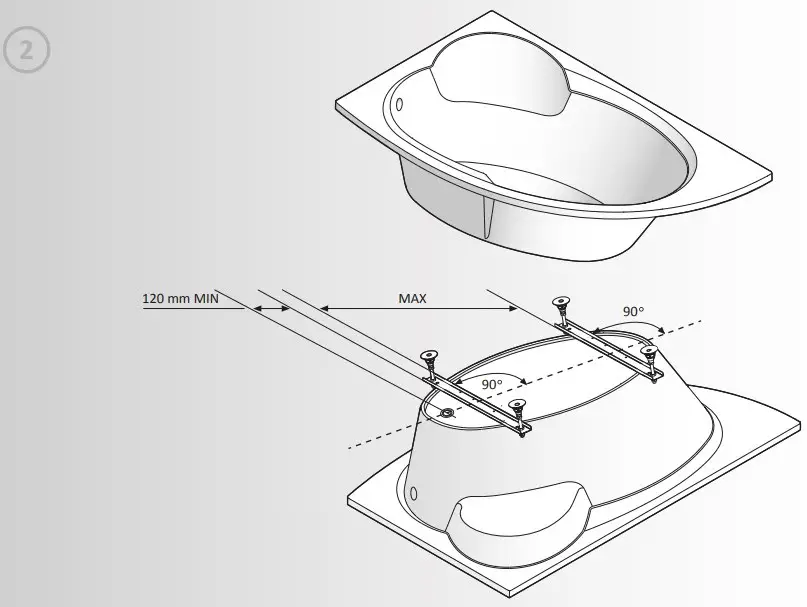 2

120 mm MIN

MAX

90°

90°