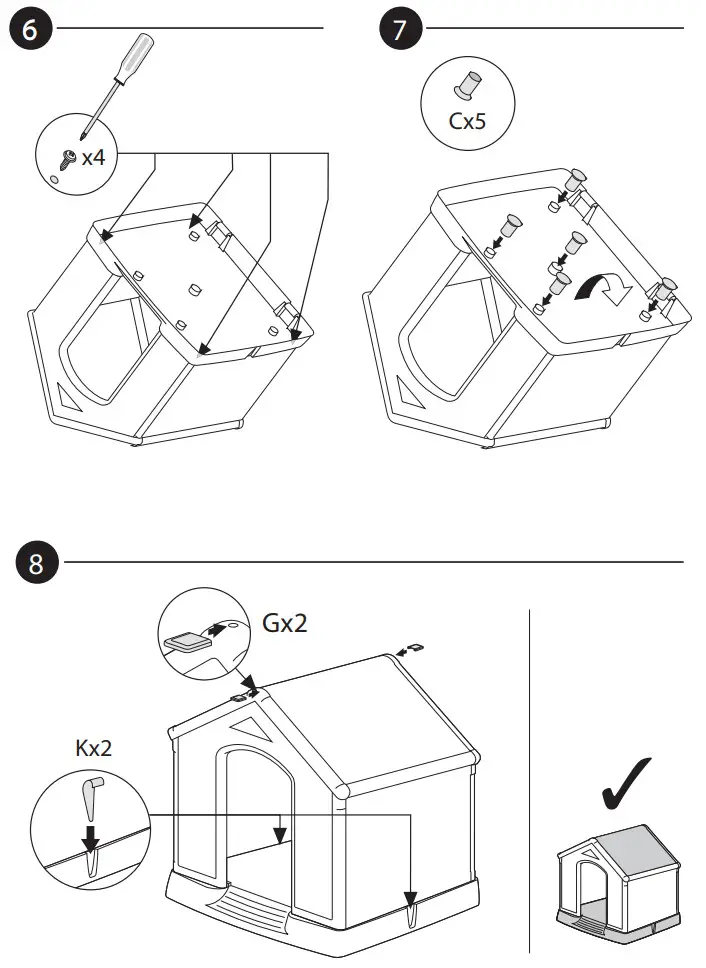 6

x4

7

Cx5

8

Gx2

Kx2