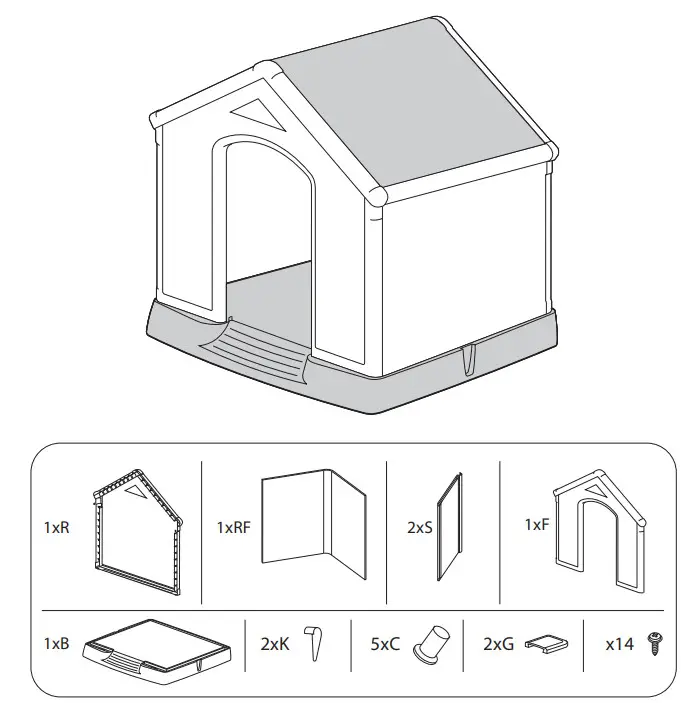 1xR
1xRF
2xS
1xF
1xB
2xK
5xC
2xG
x14