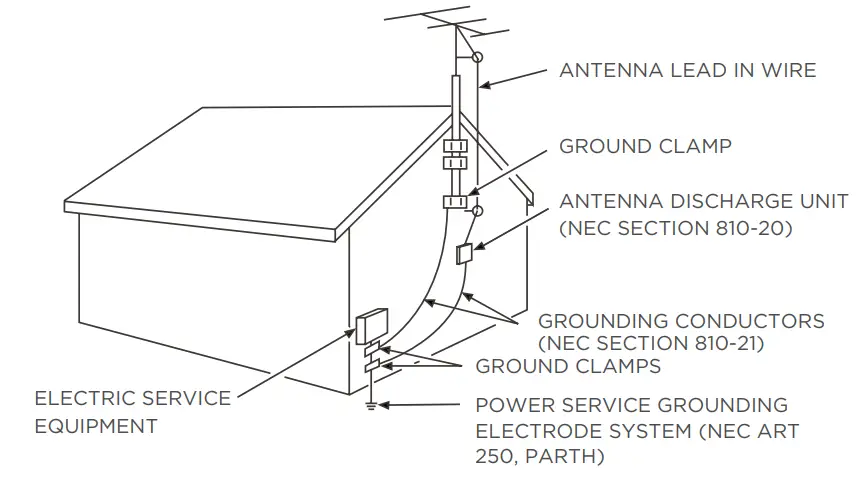 ANTENNA LEAD IN WIRE

GROUND CLAMP

ANTENNA DISCHARGE UNIT (NEC SECTION 810-20)

GROUNDING CONDUCTORS (NEC SECTION 810-21)

GROUND CLAMPS

ELECTRIC SERVICE EQUIPMENT

POWER SERVICE GROUNDING ELECTRODE SYSTEM (NEC ART 250, PARTH)