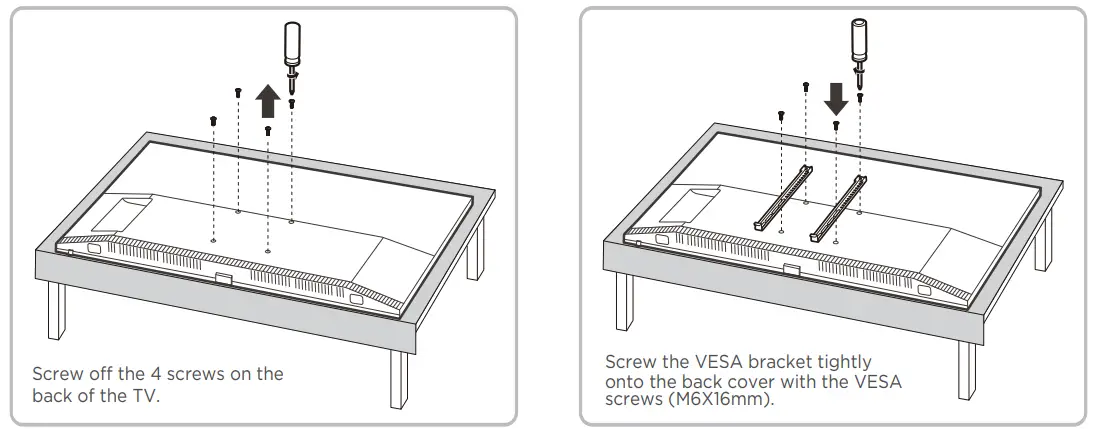 Screw off the 4 screws on the back of the TV.

Screw the VESA bracket tightly onto the back cover with the VESA screws (M6X16mm).