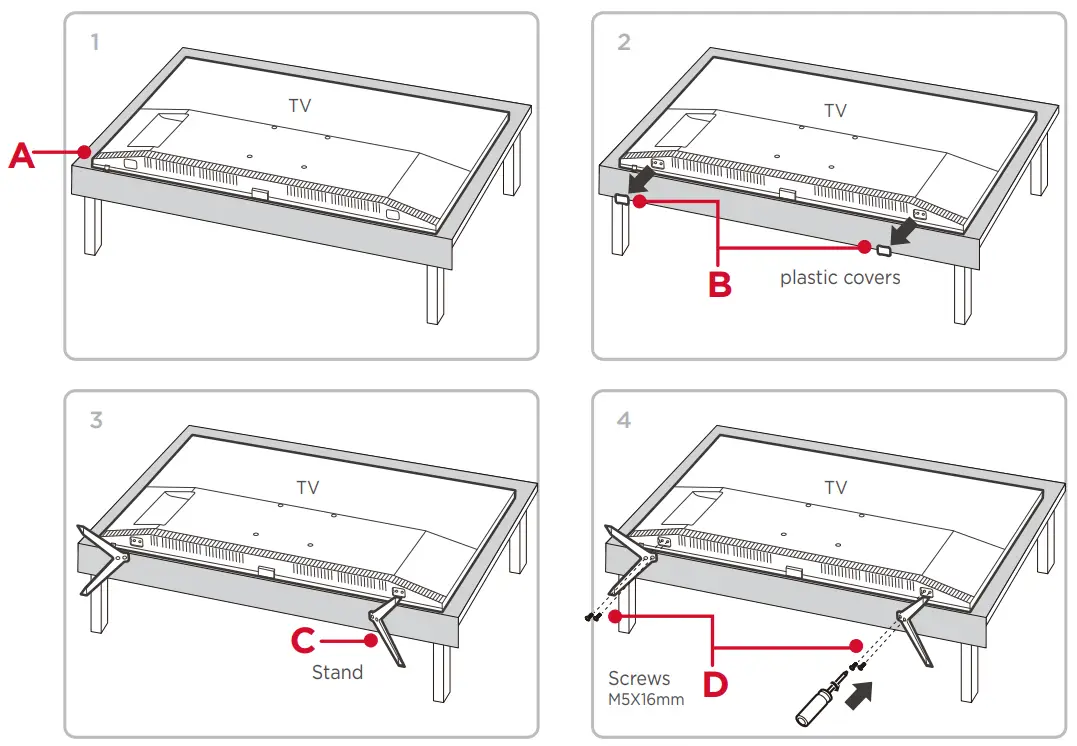 1

TV

A

2

TV

B

plastic covers

3

TV

C

Stand

4

TV

Screws
M5X16mm

D