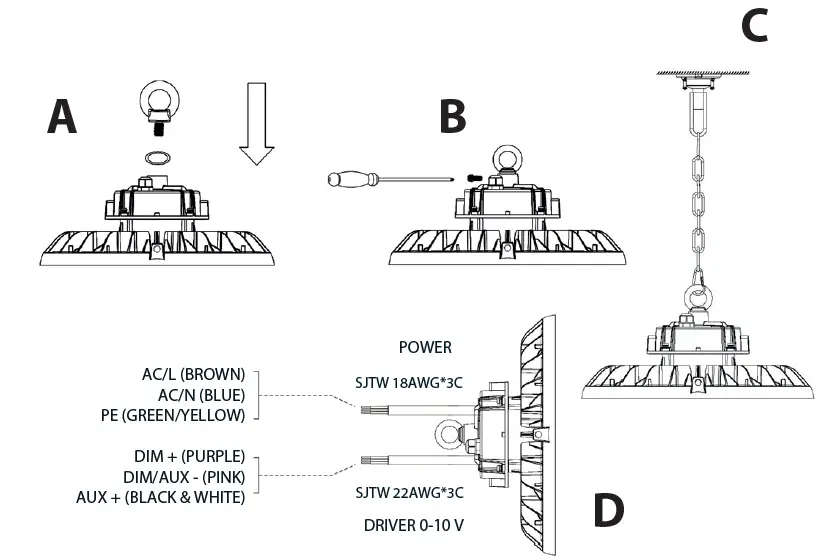 A

B

C

POWER

AC/L (BROWN)
AC/N (BLUE)
PE (GREEN/YELLOW)

SJTW 18AWG*3C

DIM + (PURPLE)
DIM/AUX - (PINK)
AUX + (BLACK & WHITE)

SJTW 22AWG*3C

DRIVER 0-10 V

D