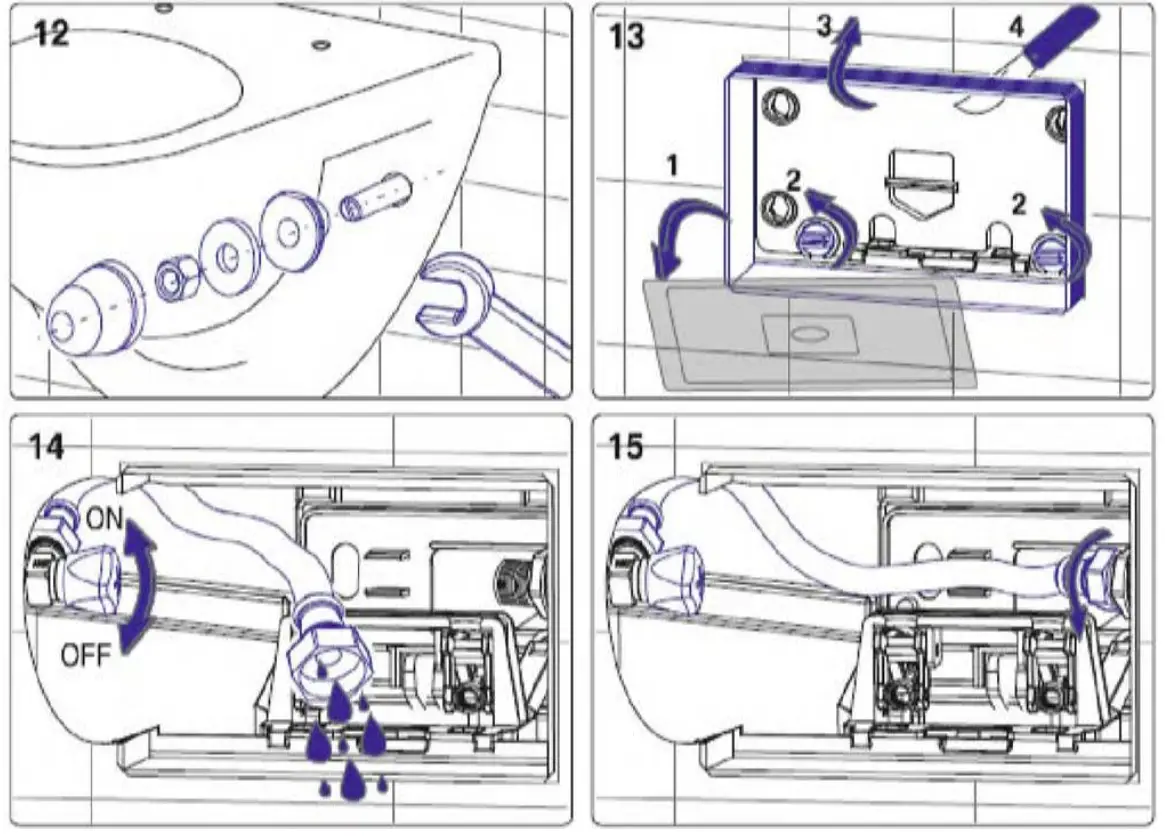 12

13
3
4
1
2
2

14
ON
OFF

15