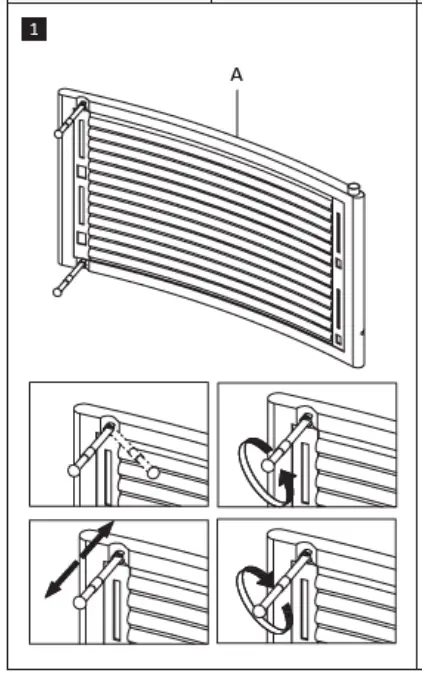 1

A