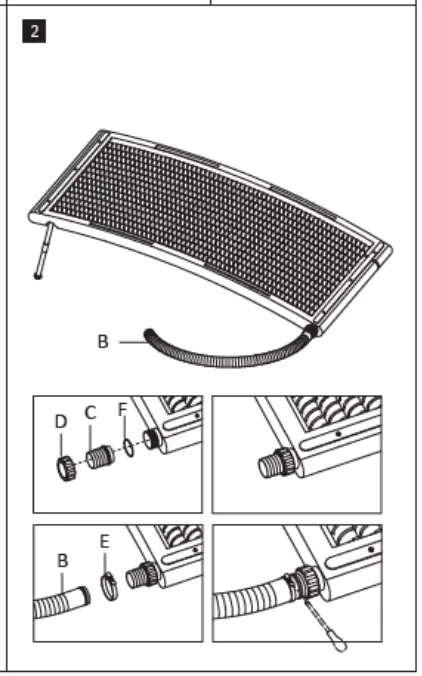 2

B

D C F

B E