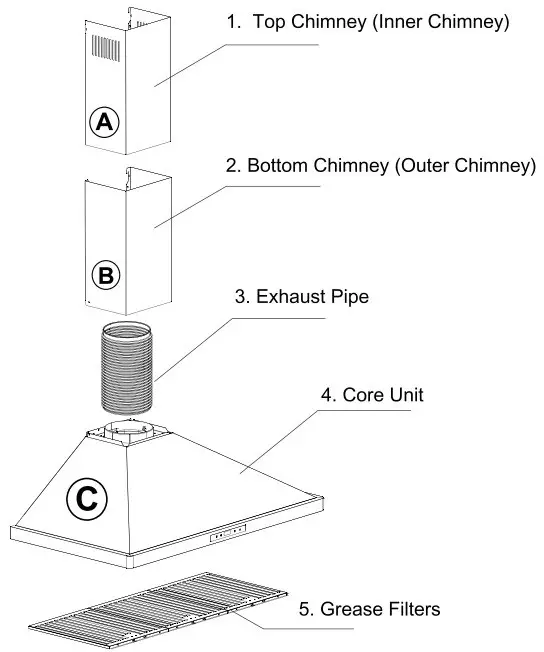 1. Top Chimney (Inner Chimney)

A

2. Bottom Chimney (Outer Chimney)

B

3. Exhaust Pipe

4. Core Unit

C

5. Grease Filters