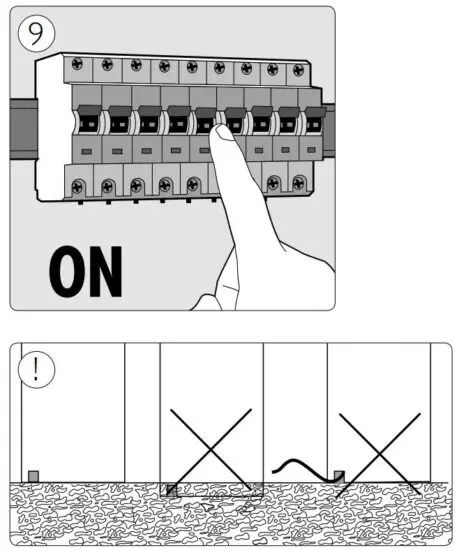 9

ON

!