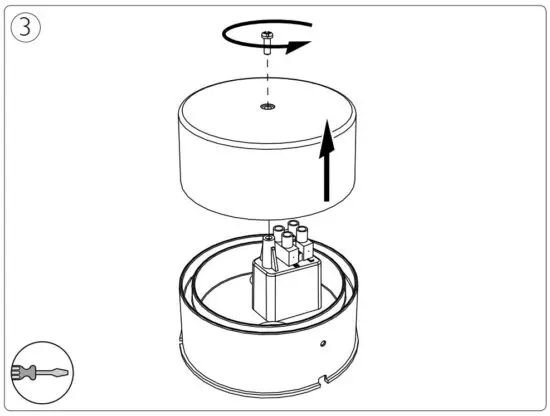 3