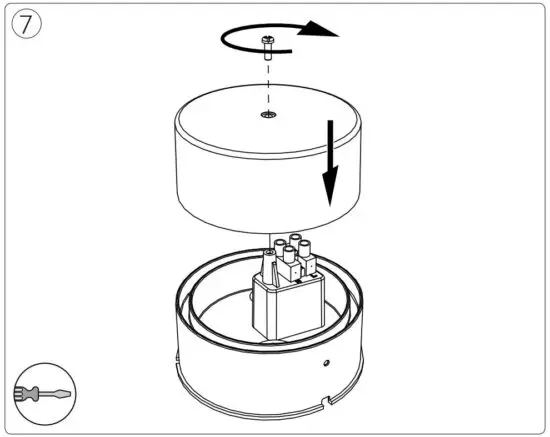 7