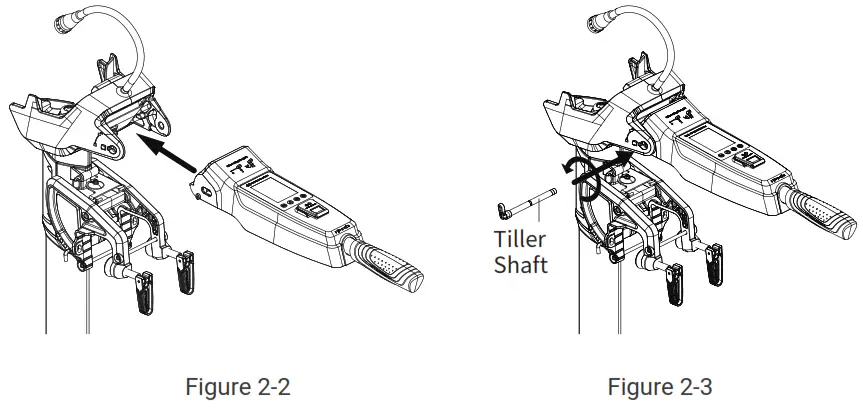 Tiller Shaft

Figure 2-2

Figure 2-3