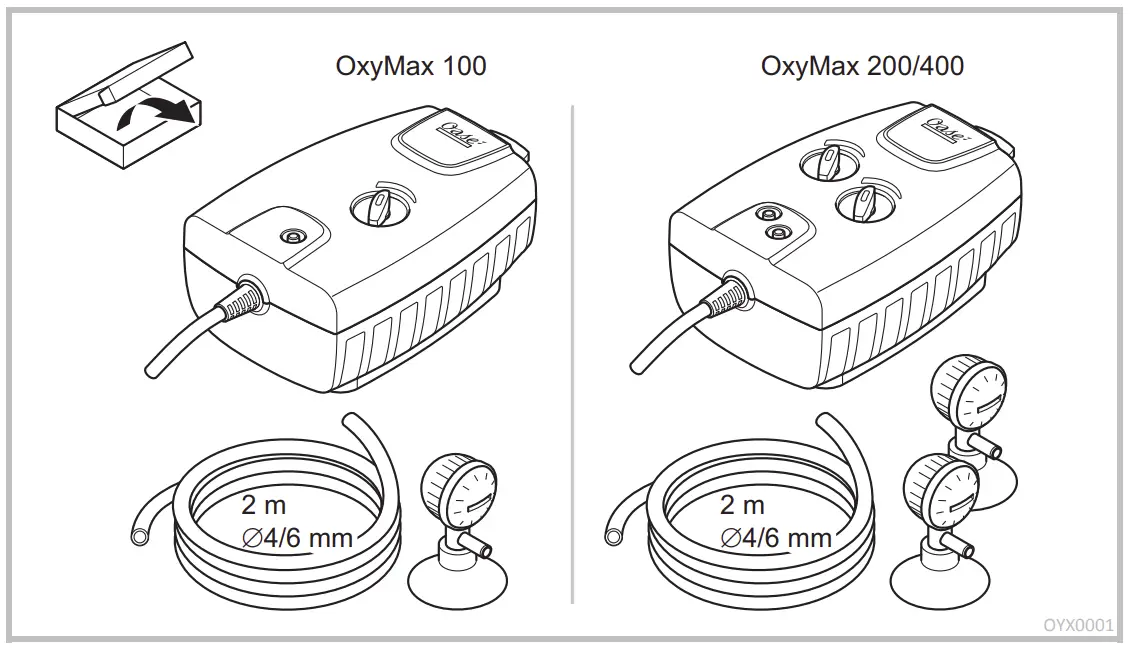 OxyMax 100

Oase

2 m
∅4/6 mm

OxyMax 200/400

Oase

2 m
∅4/6 mm

OYX0001