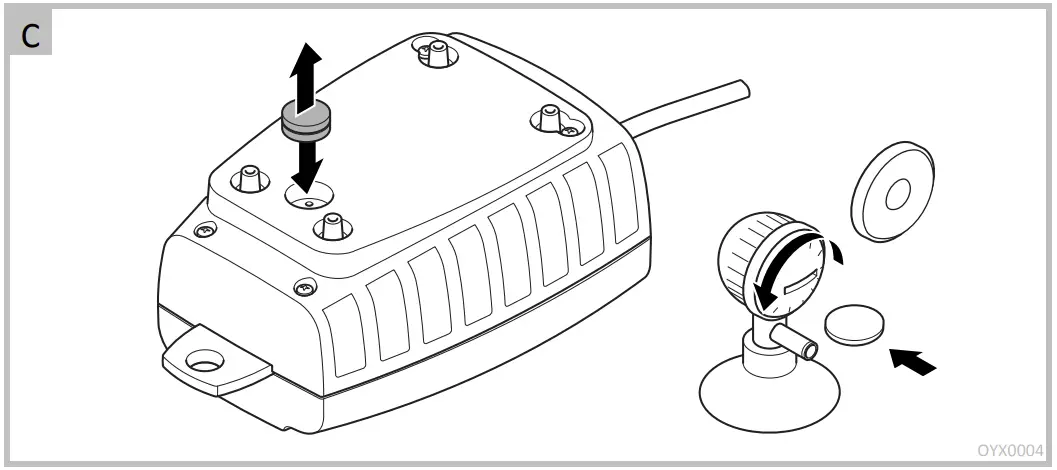 C

OYX0004