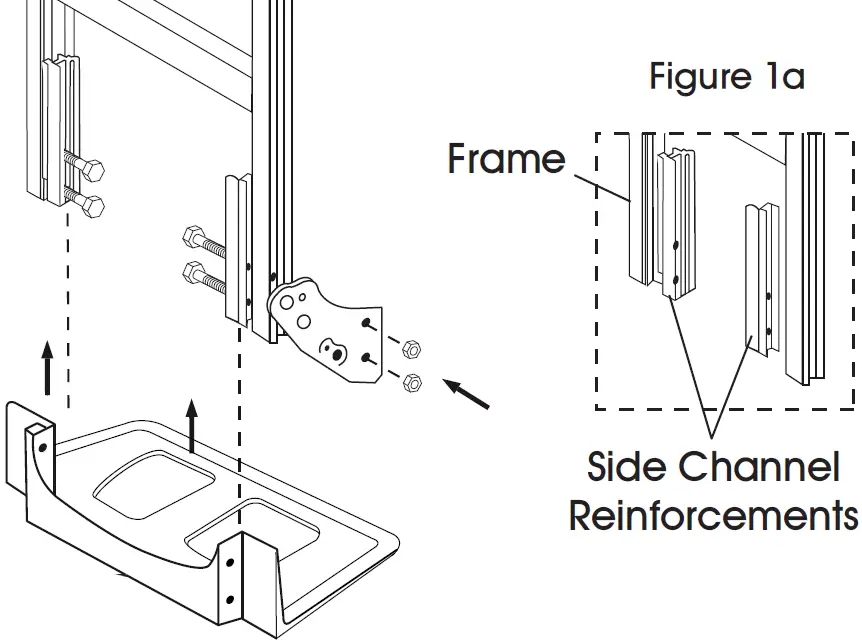 Figure 1a

Frame

Side Channel Reinforcements