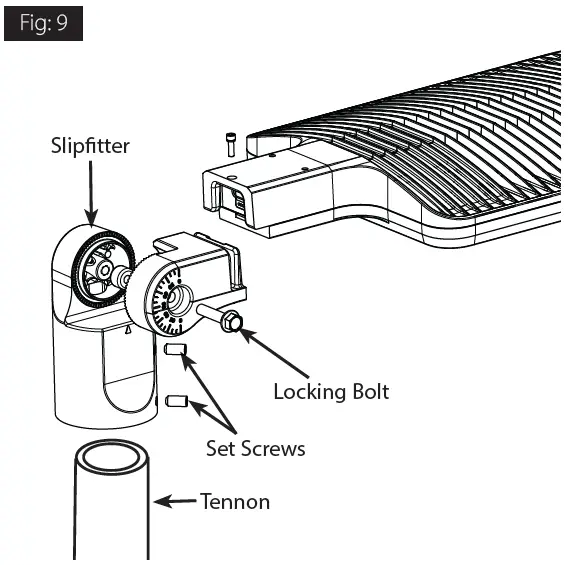 Fig: 9

Slipfitter

Locking Bolt

Set Screws

Tennon