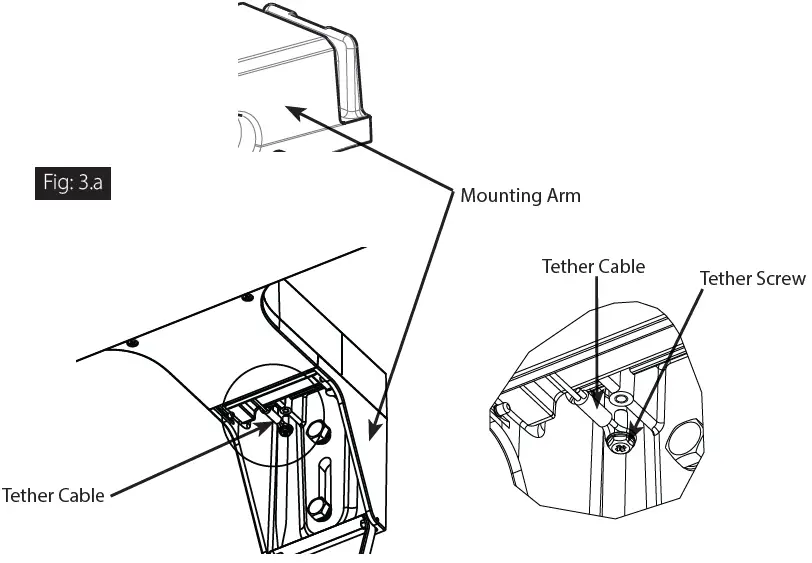 Fig: 3.a

Mounting Arm

Tether Cable

Tether Screw

Tether Cable