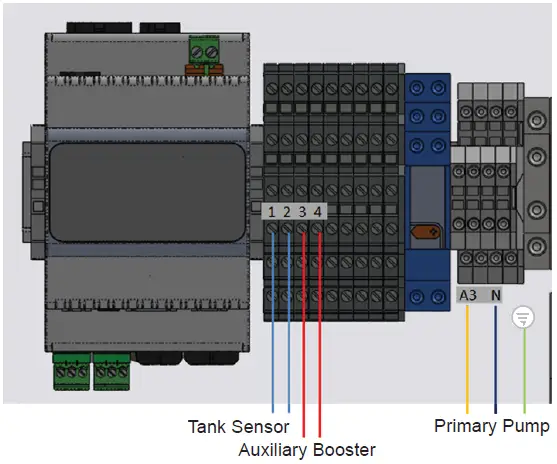 1 2 3 4

A3 N

Tank Sensor

Auxiliary Booster

Primary Pump