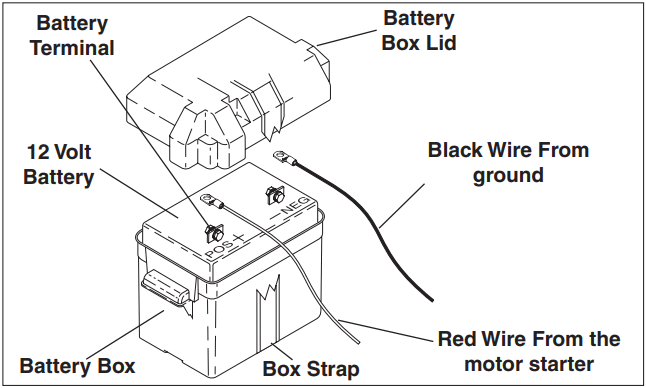 Battery Terminal

Battery Box Lid

12 Volt Battery

Black Wire From ground

POS +

— NEG

Battery Box

Box Strap

Red Wire From the motor starter