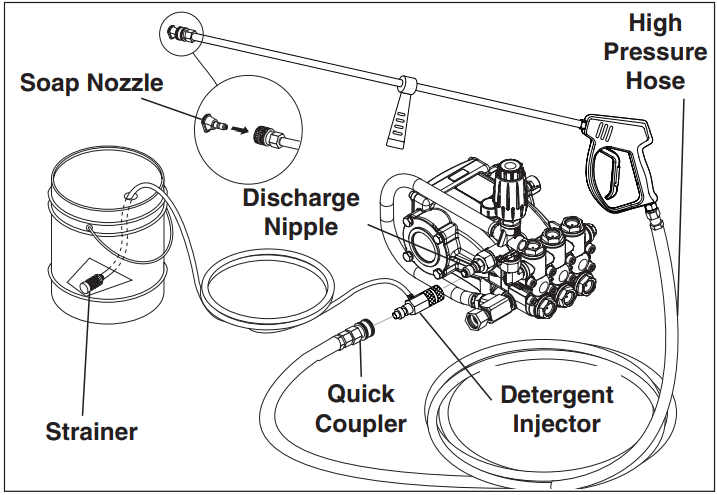 High Pressure Hose

Soap Nozzle

Discharge Nipple

Strainer

Quick Coupler

Detergent Injector