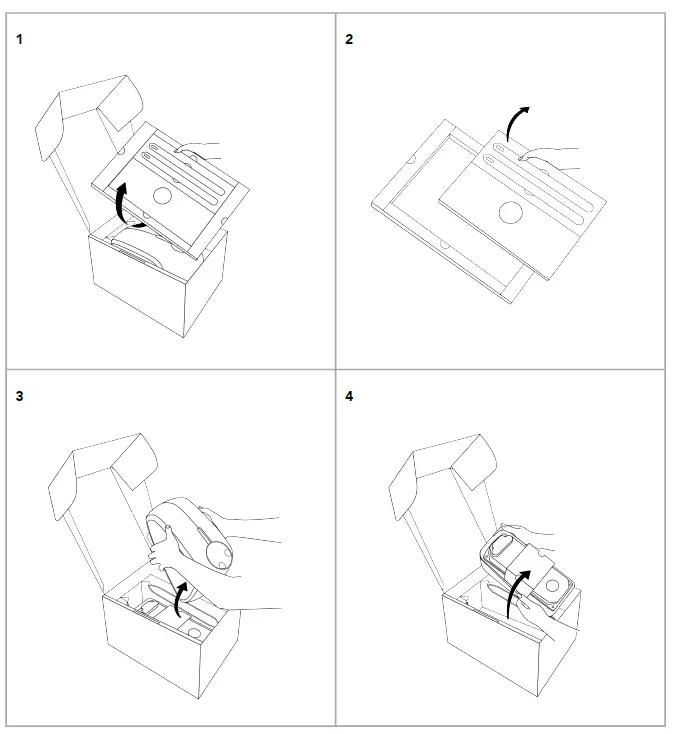 1

2

3

4