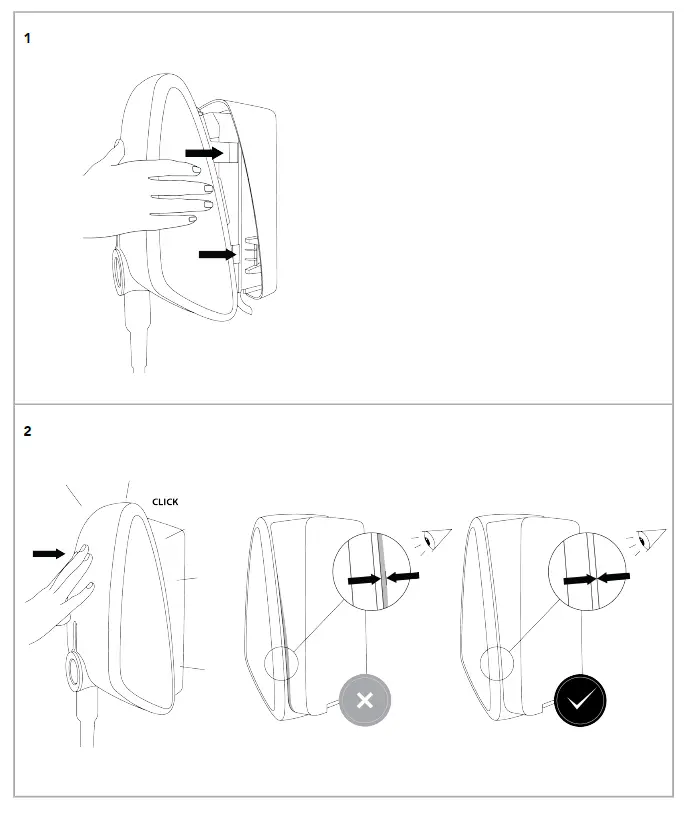 1

2

CLICK