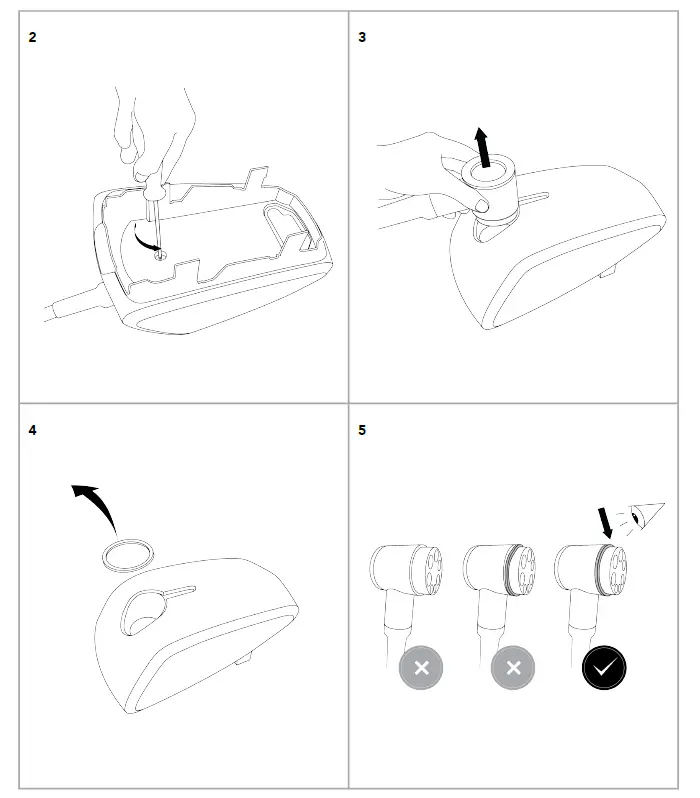 2

3

4

5