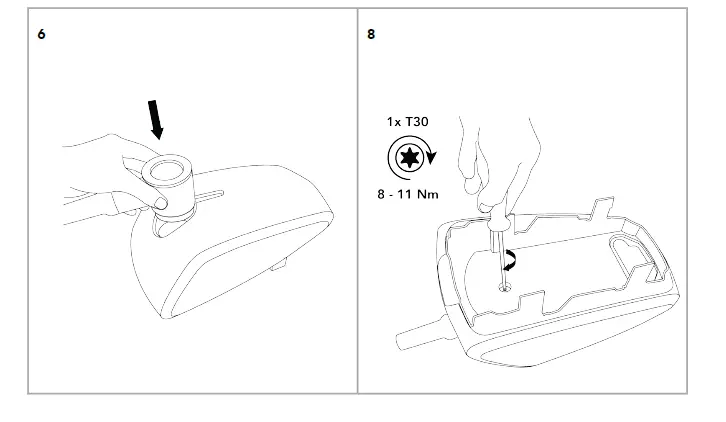 6

8

1x T30

8 - 11 Nm