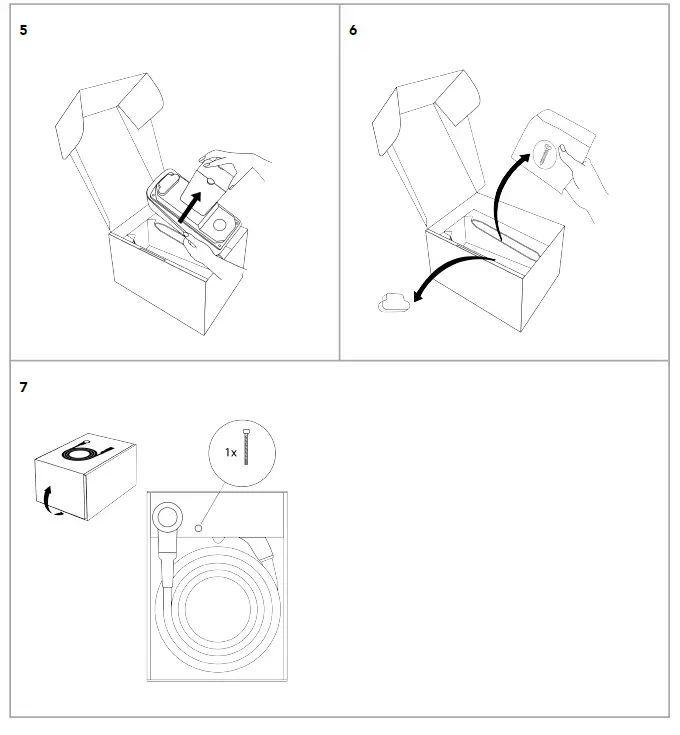 5

6

7

1x