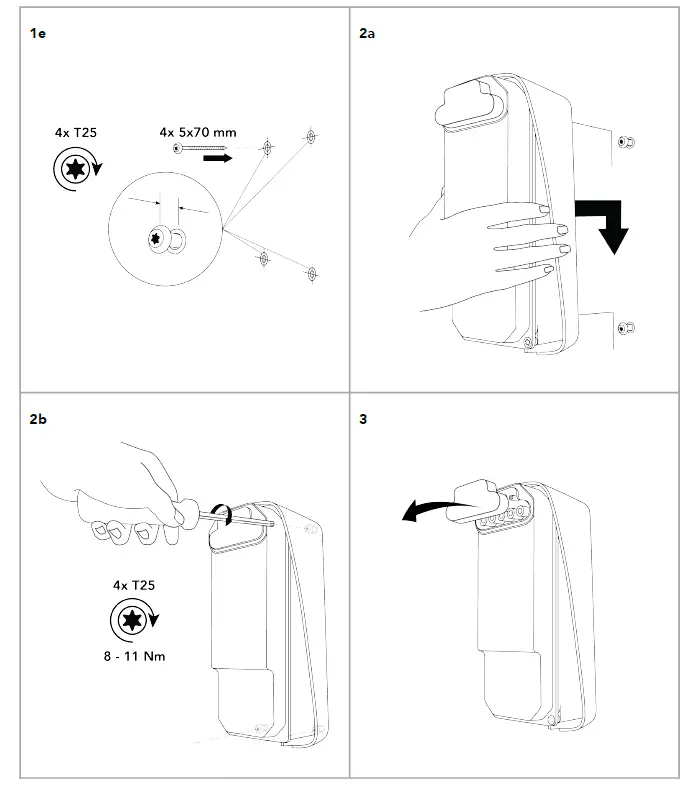 1e

4x T25

4x 5x70 mm

2a

2b

4x T25

8 - 11 Nm

3