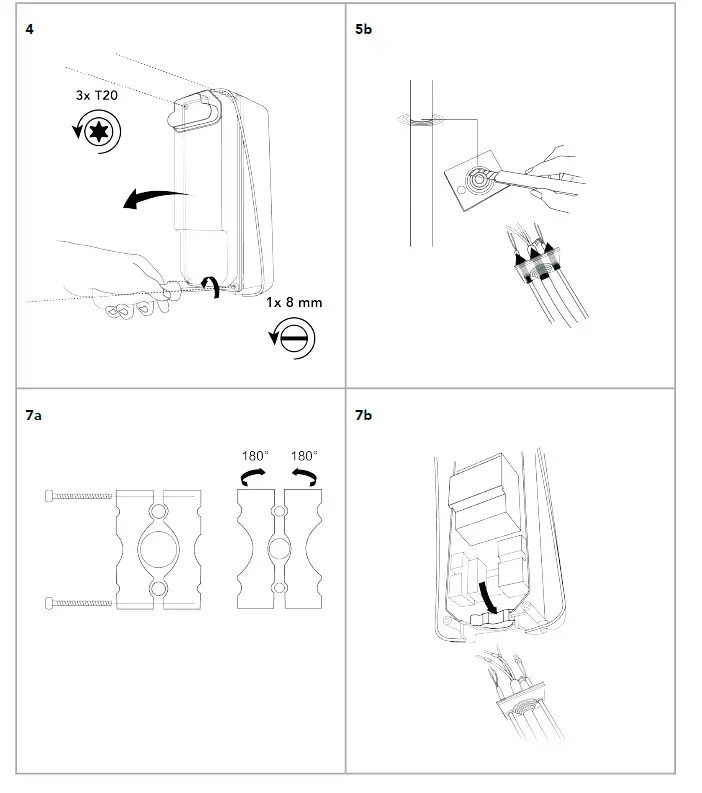 4

3x T20

1x 8 mm

5b

7a

180°

180°

7b