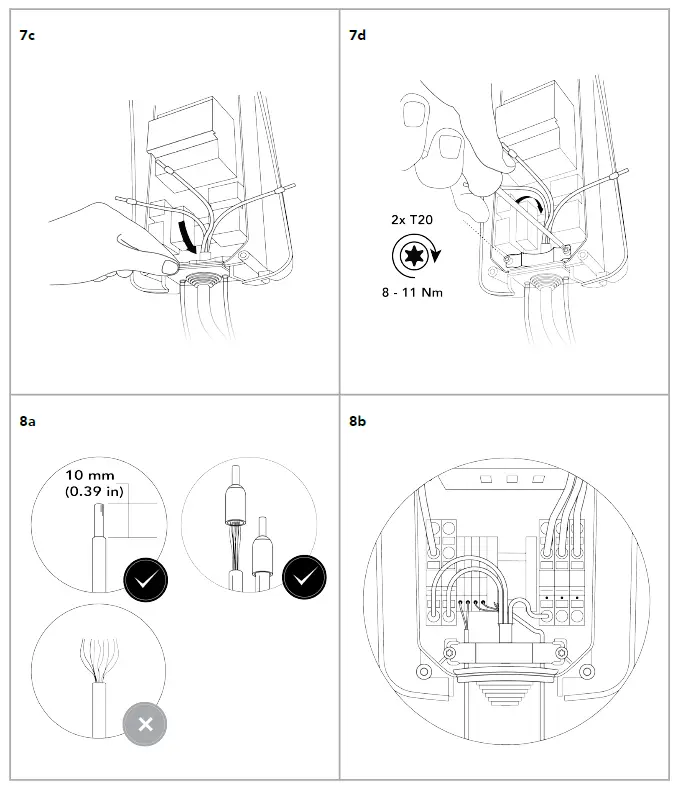 7c

7d

2x T20

8 - 11 Nm

8a

10 mm
(0.39 in)

8b