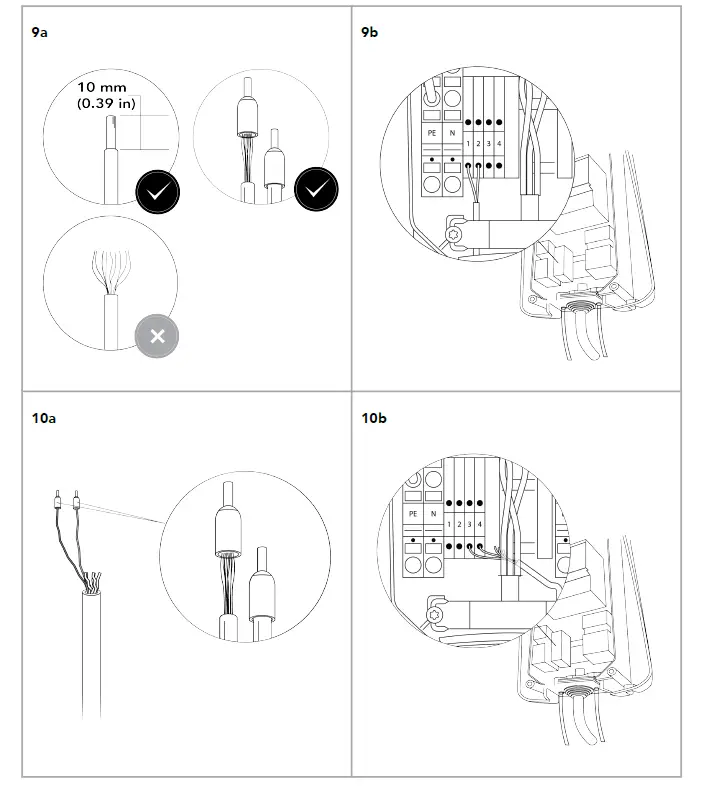 9a

10 mm
(0.39 in)

9b

PE N 1 2 3 4

10a

10b

PE N 1 2 3 4