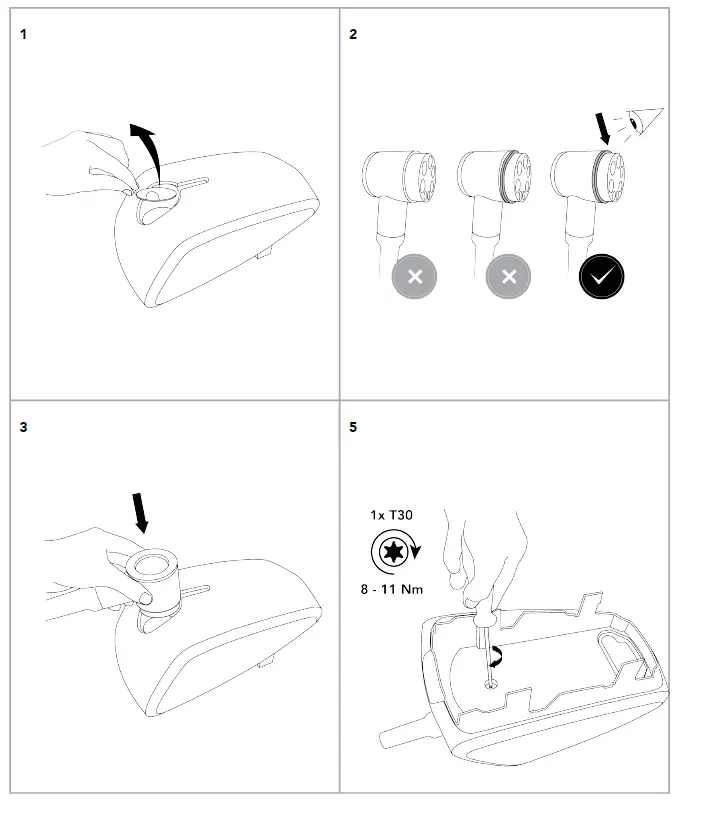 1

2

3

5

1x T30

8 - 11 Nm