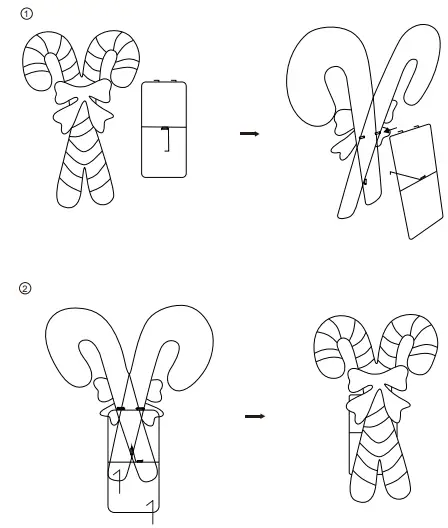 ①

②