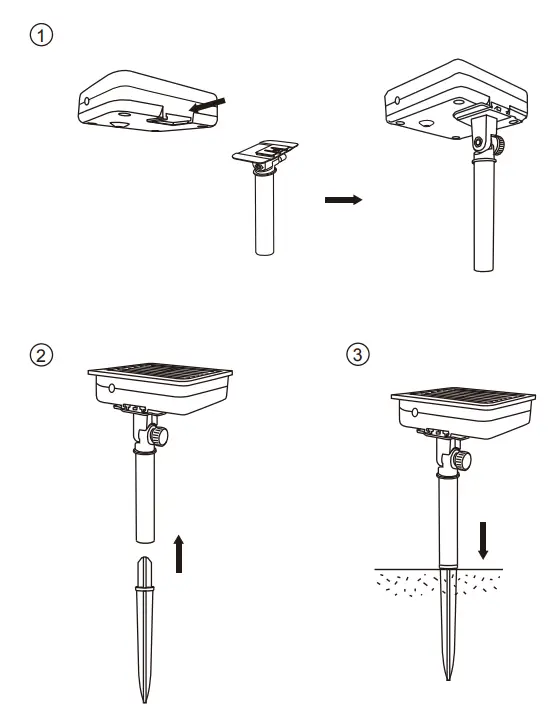 ①

②

③