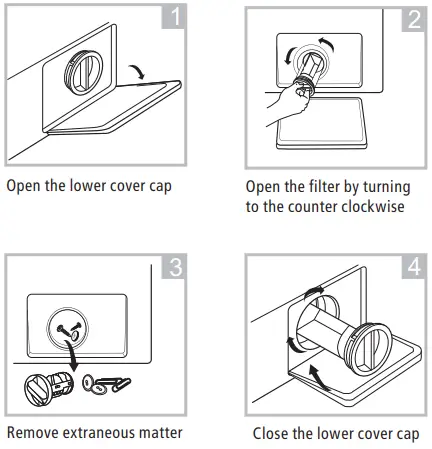 1

Open the lower cover cap

2

Open the filter by turning to the counter clockwise

3

Remove extraneous matter

4

Close the lower cover cap