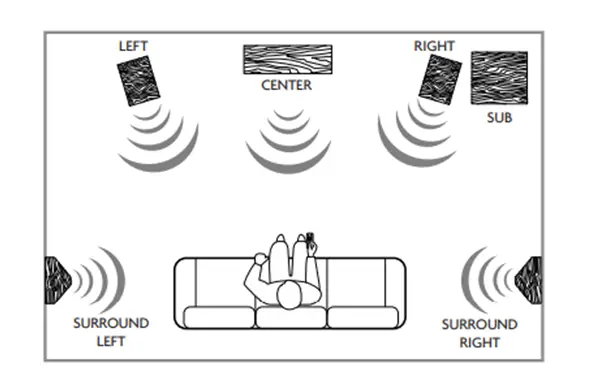 LEFT
CENTER
RIGHT
SUB
SURROUND LEFT
SURROUND RIGHT