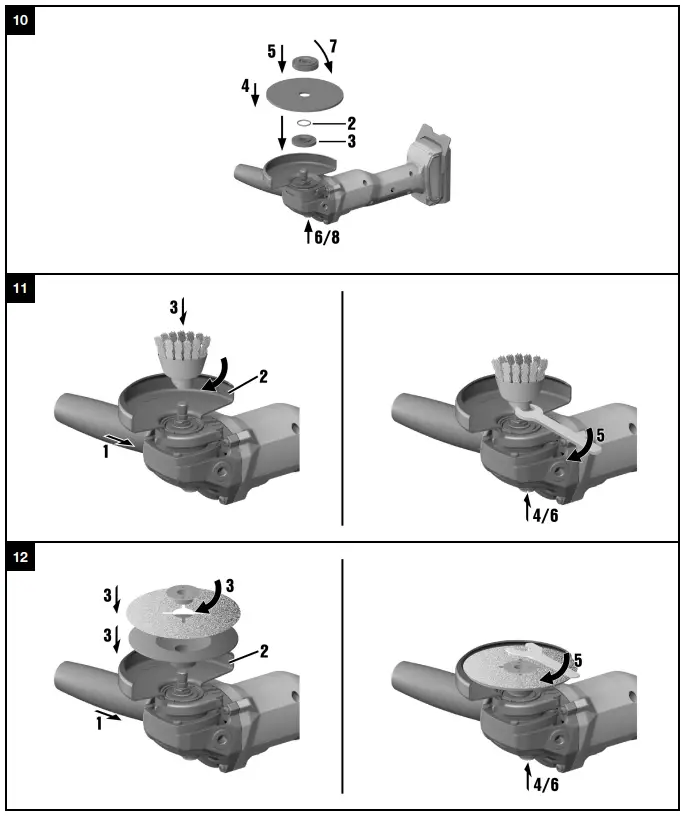 10

5
7
4
2
3
6/8

11

3
2
1

5
4/6

12

3
3
3
2
1

5
4/6