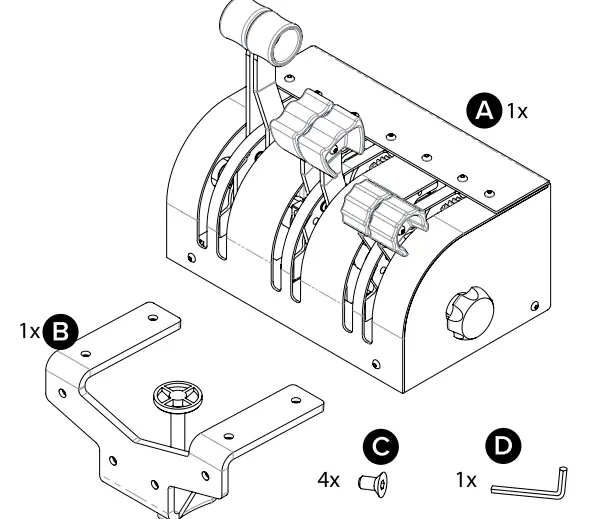 A 1x

1x B

C
4x

D
1x