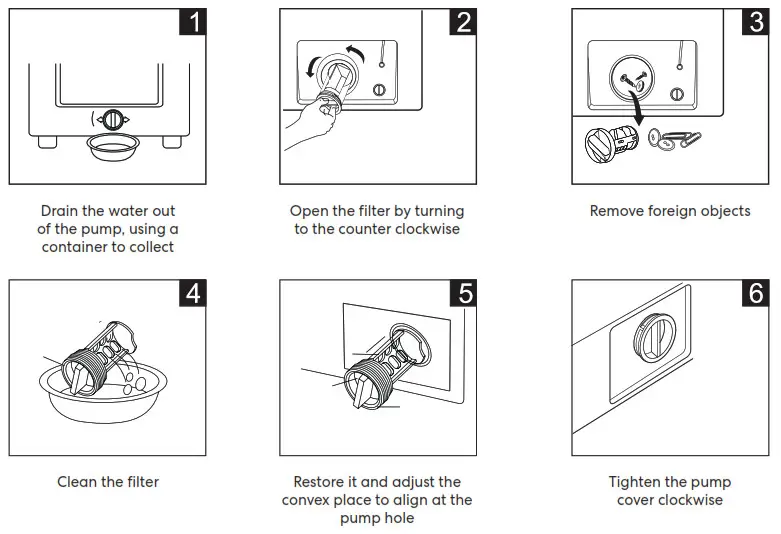 1

Drain the water out of the pump, using a container to collect

2

Open the filter by turning to the counter clockwise

3

Remove foreign objects

4

Clean the filter

5

Restore it and adjust the convex place to align at the pump hole

6

Tighten the pump cover clockwise