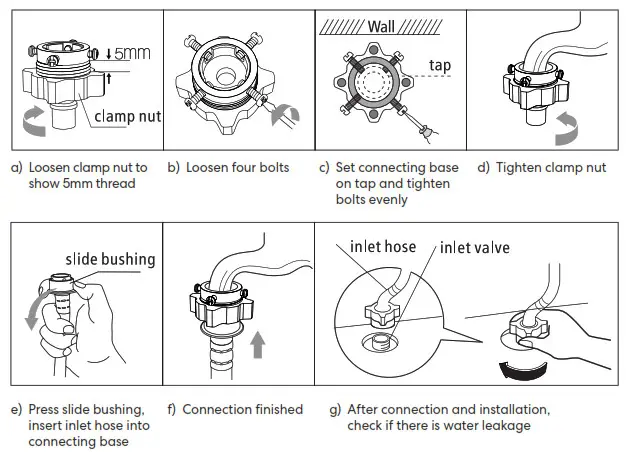 5mm

clamp nut

Wall

tap

a) Loosen clamp nut to show 5mm thread

b) Loosen four bolts

c) Set connecting base on tap and tighten bolts evenly

d) Tighten clamp nut

slide bushing

inlet hose

inlet valve

e) Press slide bushing, insert inlet hose into connecting base

f) Connection finished

g) After connection and installation, check if there is water leakage