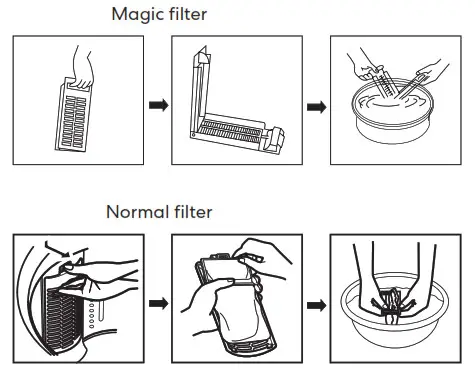 Magic filter

Normal filter