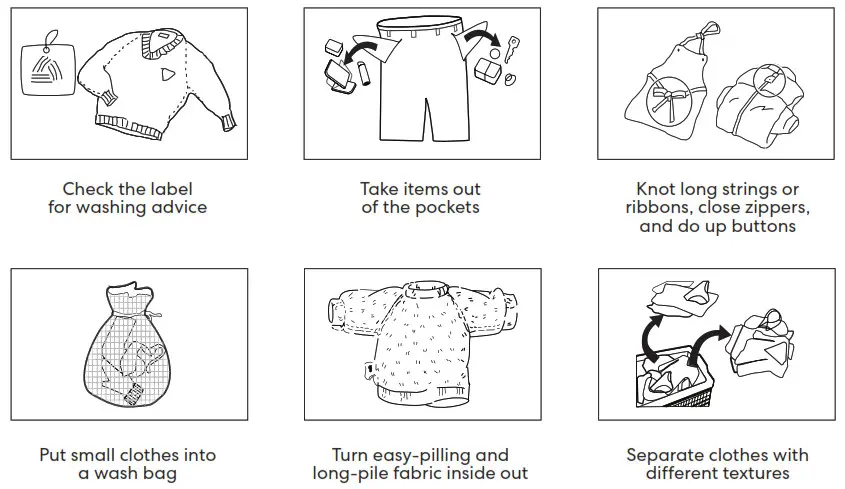 Check the label for washing advice

Take items out of the pockets

Knot long strings or ribbons, close zippers, and do up buttons

Put small clothes into a wash bag

Turn easy-pilling and long-pile fabric inside out

Separate clothes with different textures