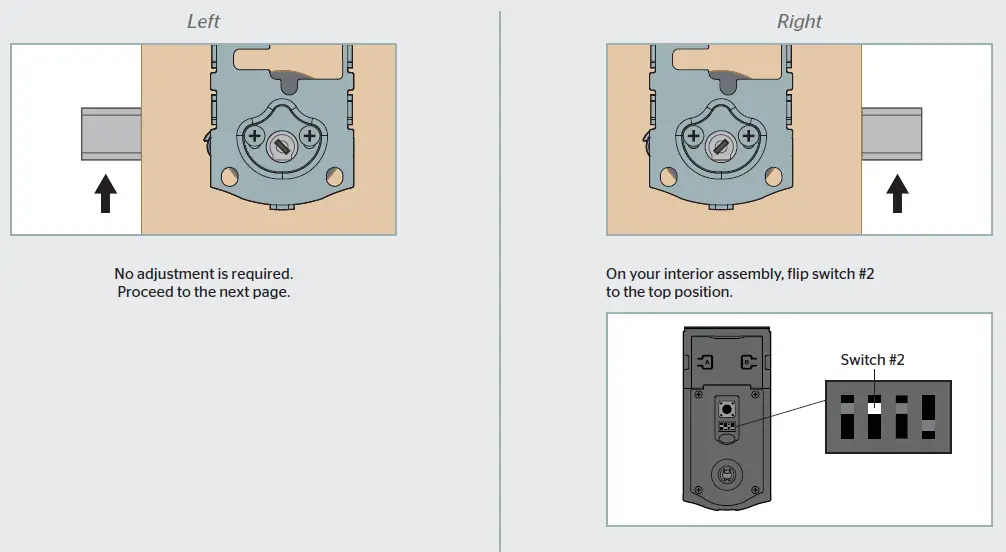 Left

No adjustment is required.
Proceed to the next page.

Right

On your interior assembly, flip switch #2 to the top position.

A

B

Switch #2