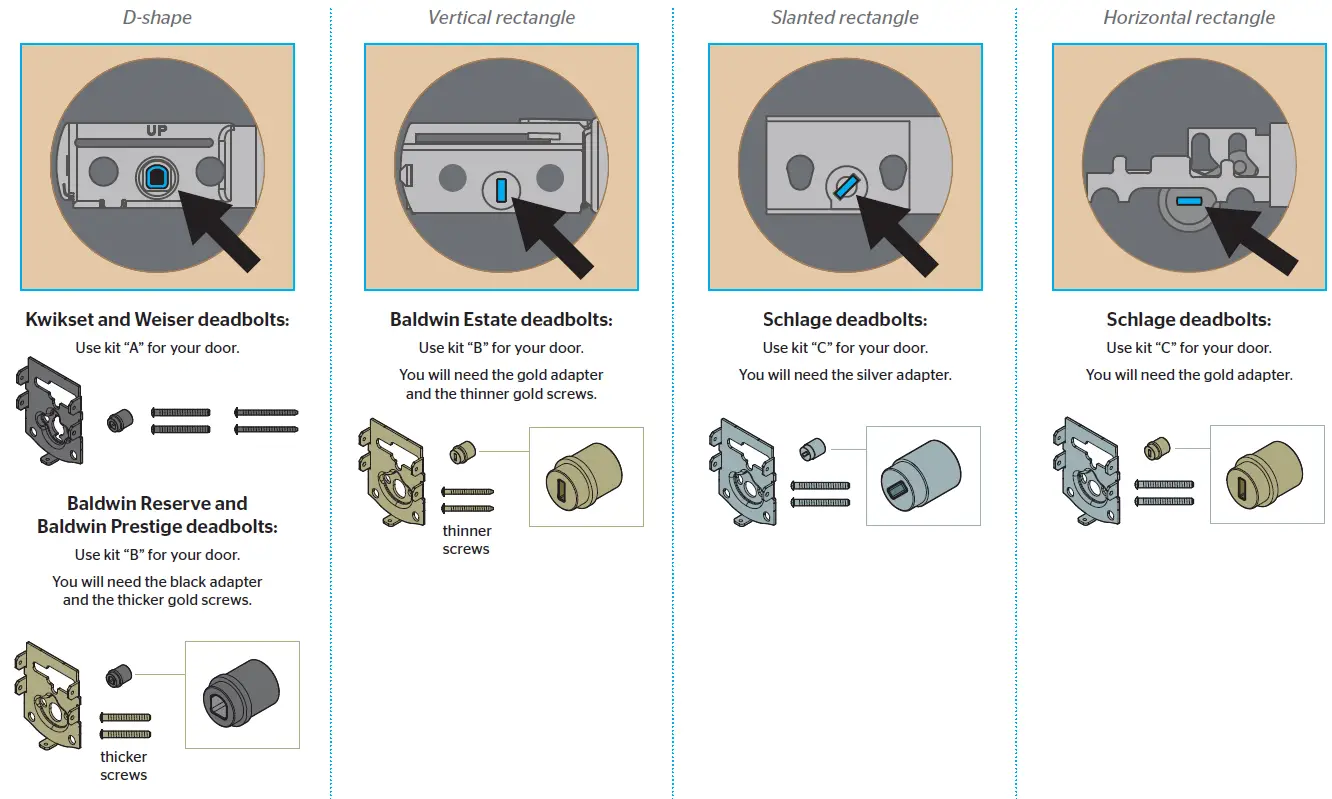 D-shape

UP

Kwikset and Weiser deadbolts:

Use kit “A” for your door.

Baldwin Reserve and Baldwin Prestige deadbolts:

Use kit “B” for your door.

You will need the black adapter and the thicker gold screws.

thicker screws

Vertical rectangle

Baldwin Estate deadbolts:

Use kit “B” for your door.

You will need the gold adapter and the thinner gold screws.

thinner screws

Slanted rectangle

Schlage deadbolts:

Use kit “C” for your door.

You will need the silver adapter.

Horizontal rectangle

Schlage deadbolts:

Use kit “C” for your door.

You will need the gold adapter.