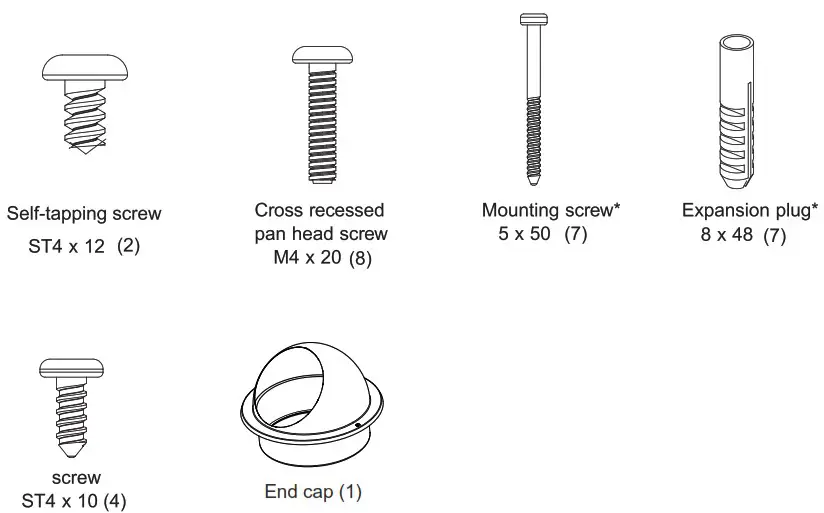 Self-tapping screw
ST4 x 12 (2)

Cross recessed pan head screw
M4 x 20 (8)

Mounting screw*
5 x 50 (7)

Expansion plug*
8 x 48 (7)

screw
ST4 x 10 (4)

End cap (1)