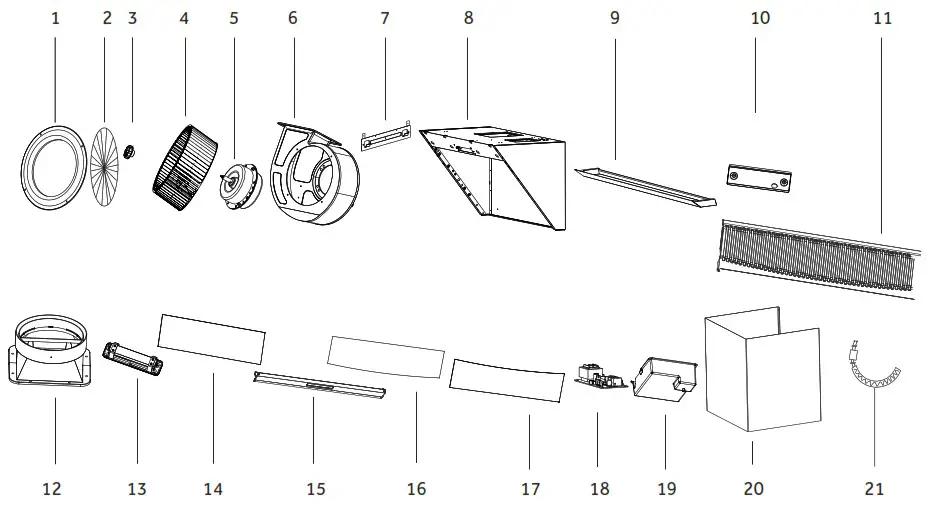 1 2 3 4 5 6 7 8 9 10 11

12 13 14 15 16 17 18 19 20 21